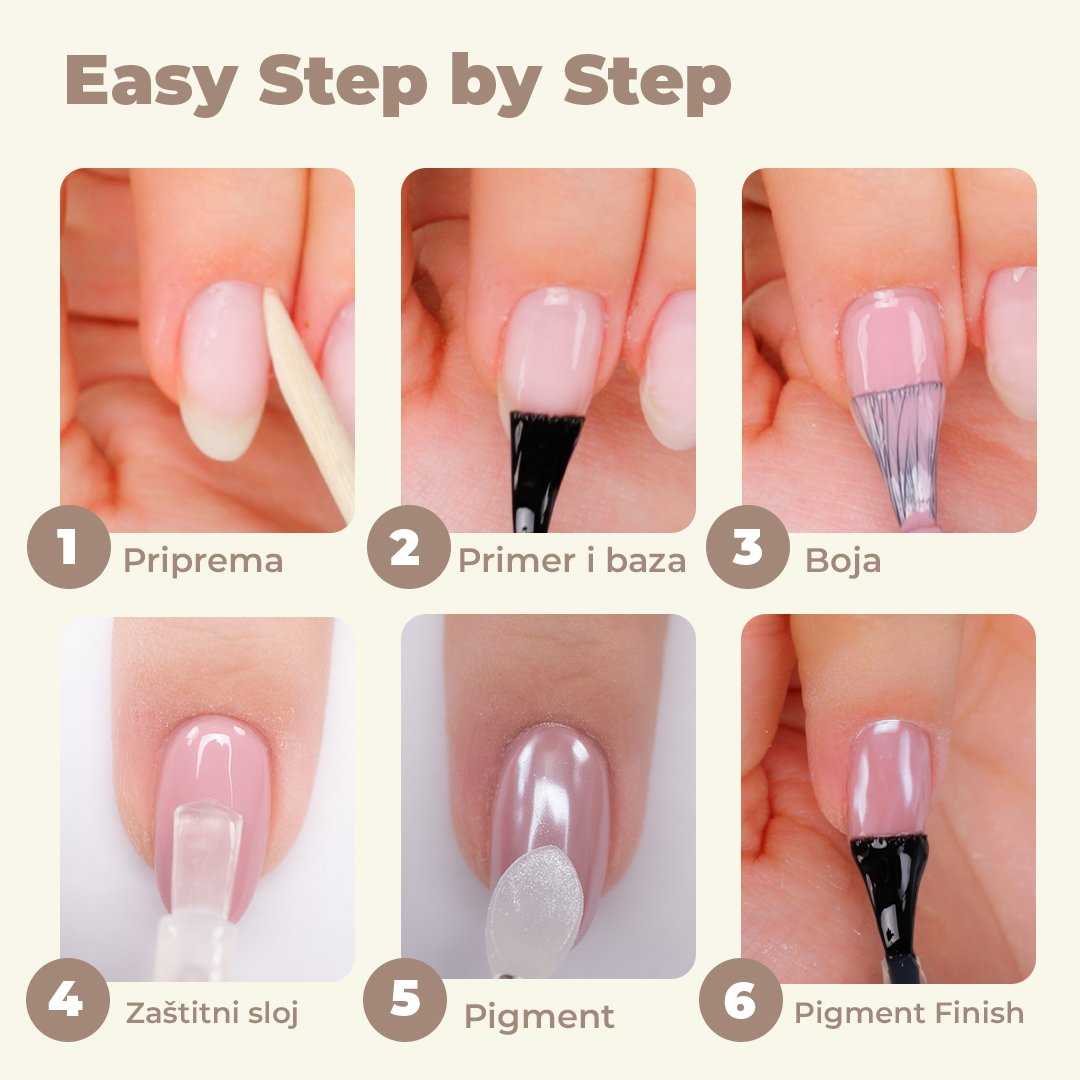 Easy Step by Step

1 Priprema

2 Primer i baza

3 Boja

4 Zaštitni sloj

5 Pigment

6 Pigment Finish